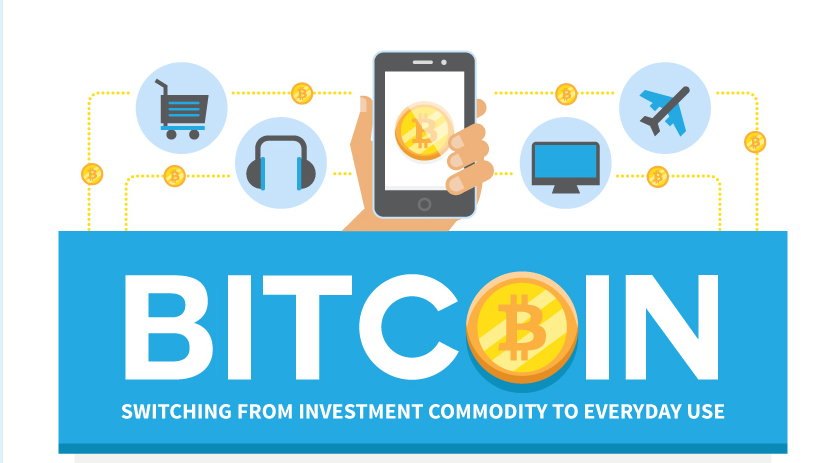 BITCOIN

SWITCHING FROM INVESTMENT COMMODITY TO EVERYDAY USE